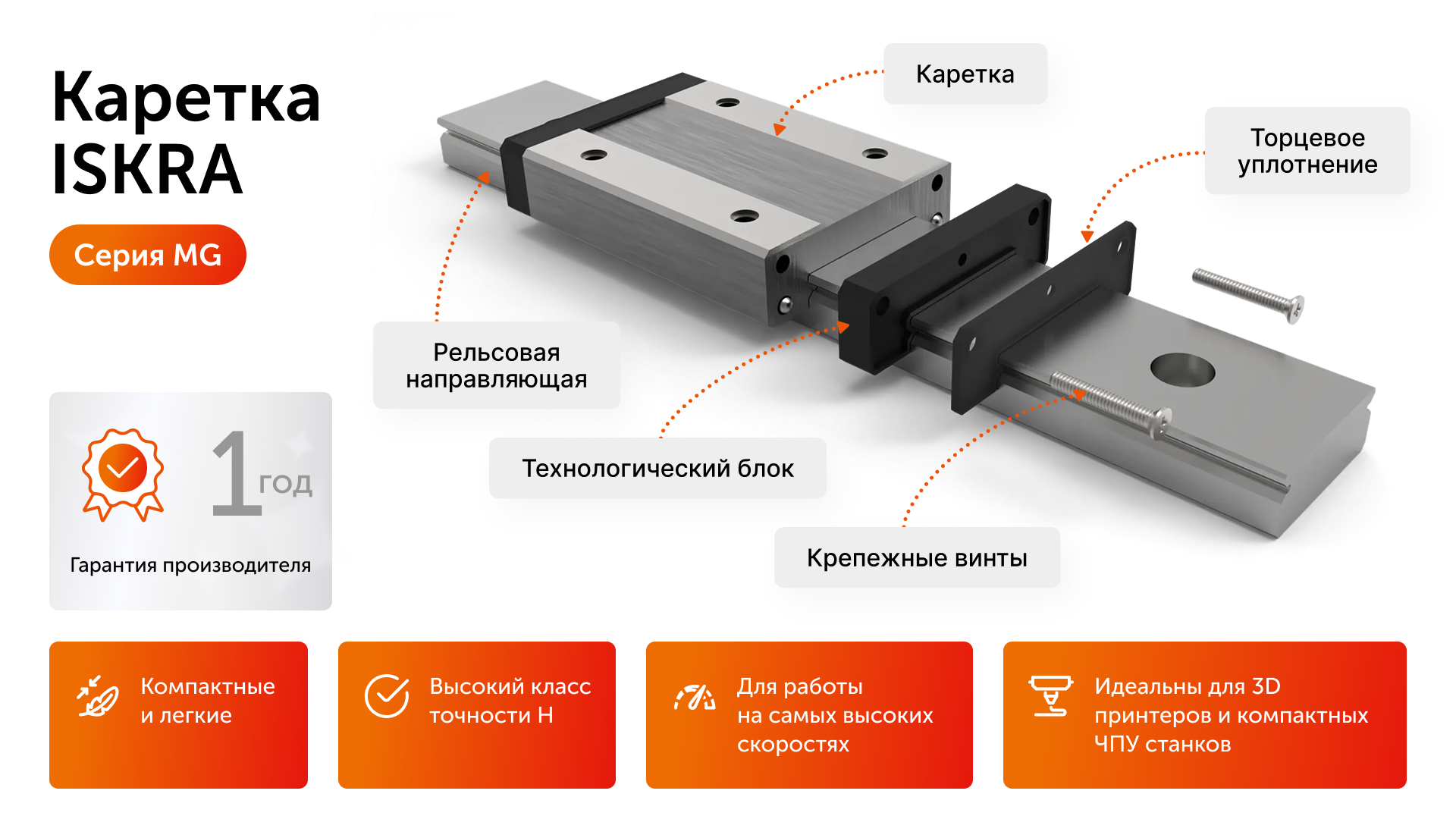 Каретка ISKRA

Серия MG

Каретка

Торцевое уплотнение

Рельсовая направляющая

Технологический блок

Крепежные винты

1 год

Гарантия производителя

Компактные и легкие

Высокий класс точности H

Для работы на самых высоких скоростях

Идеальны для 3D принтеров и компактных ЧПУ станков